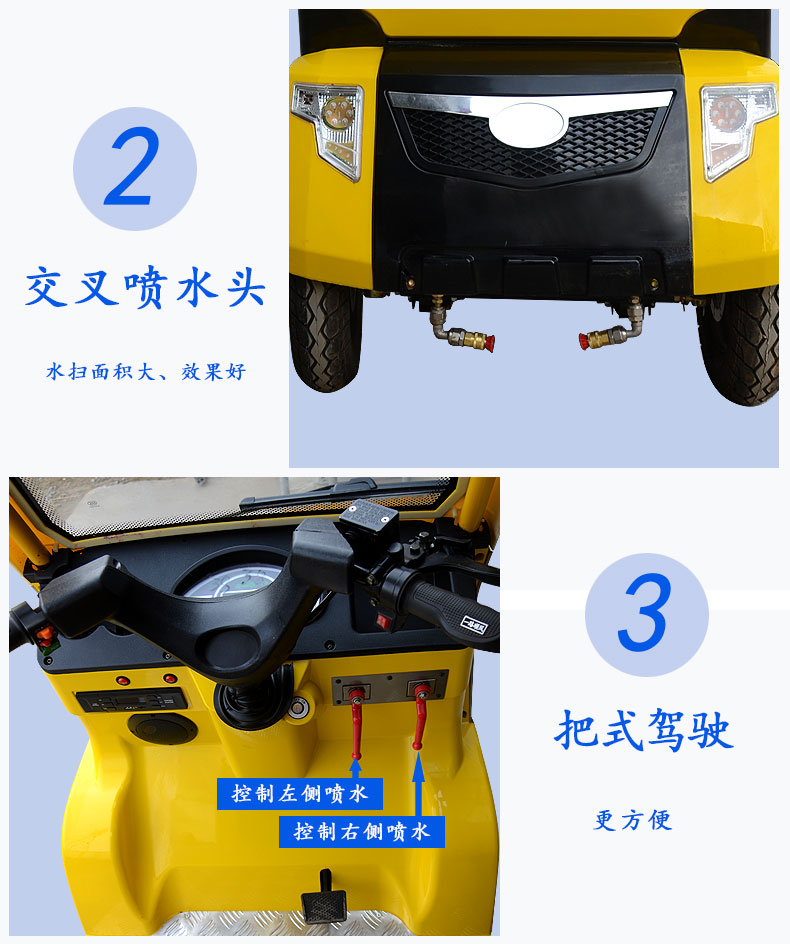 2

交叉喷水头

水扫面积大、效果好

控制左侧喷水

控制右侧喷水

3

把式驾驶

更方便